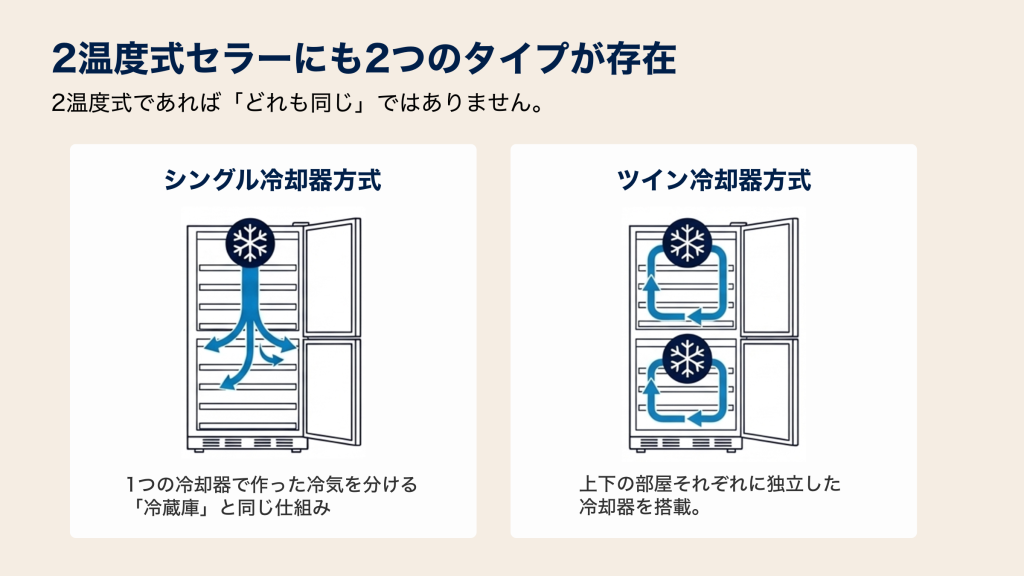 2温度式セラーにも2つのタイプが存在

2温度式であれば「どれも同じ」ではありません。

シングル冷却器方式

1つの冷却器で作った冷気を分ける「冷蔵庫」と同じ仕組み

ツイン冷却器方式

上下の部屋それぞれに独立した冷却器を搭載。